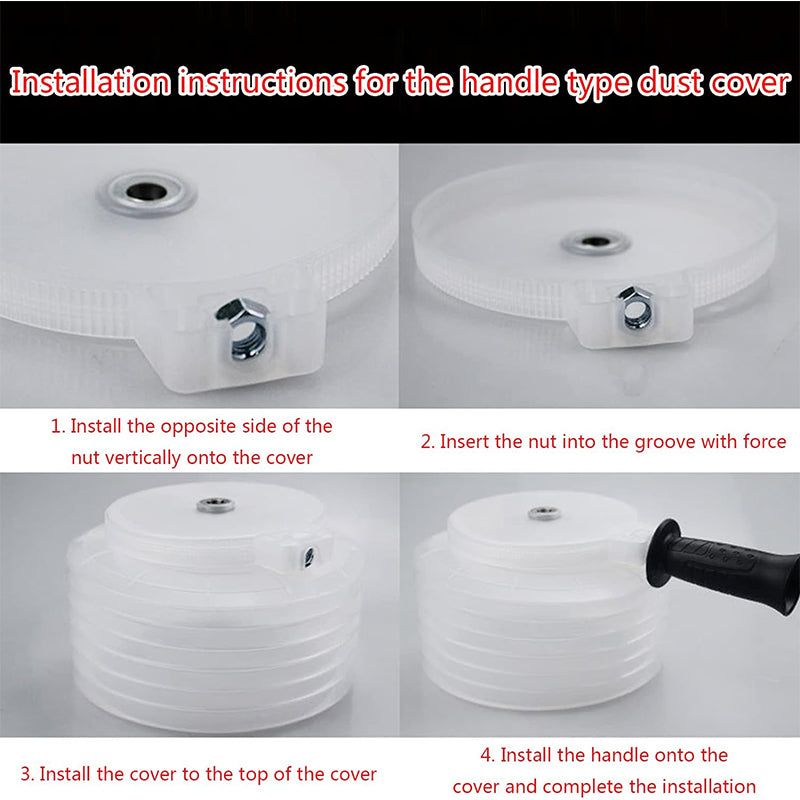 Installation instructions for the handle type dust cover

1. Install the opposite side of the nut vertically onto the cover

2. Insert the nut into the groove with force

3. Install the cover to the top of the cover

4. Install the handle onto the cover and complete the installation