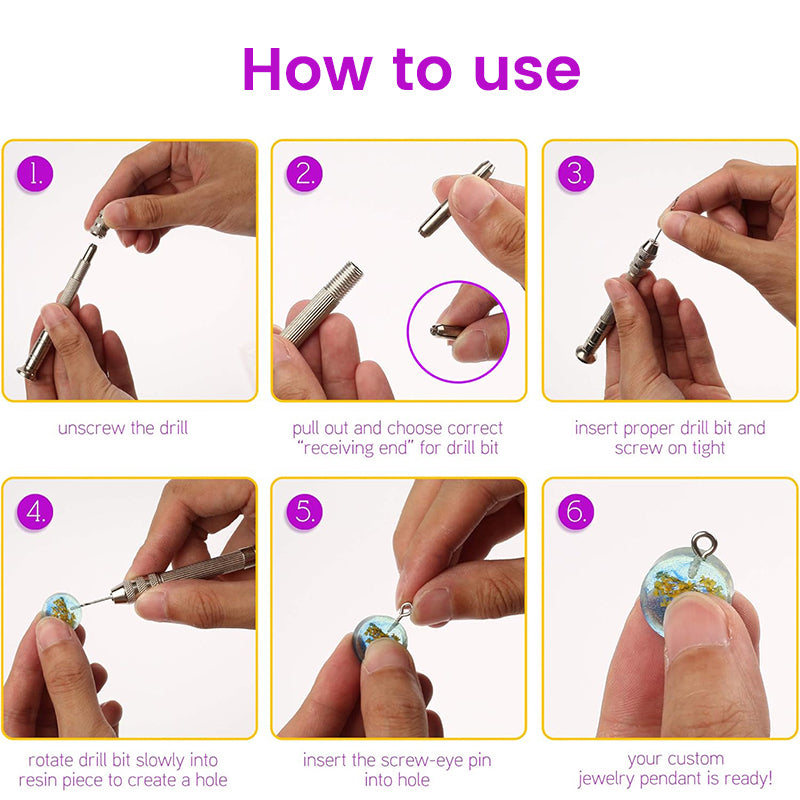 How to use

1.

unscrew the drill

2.

pull out and choose correct "receiving end" for drill bit

3.

insert proper drill bit and screw on tight

4.

rotate drill bit slowly into resin piece to create a hole

5.

insert the screw-eye pin into hole

6.

your custom jewelry pendant is ready!