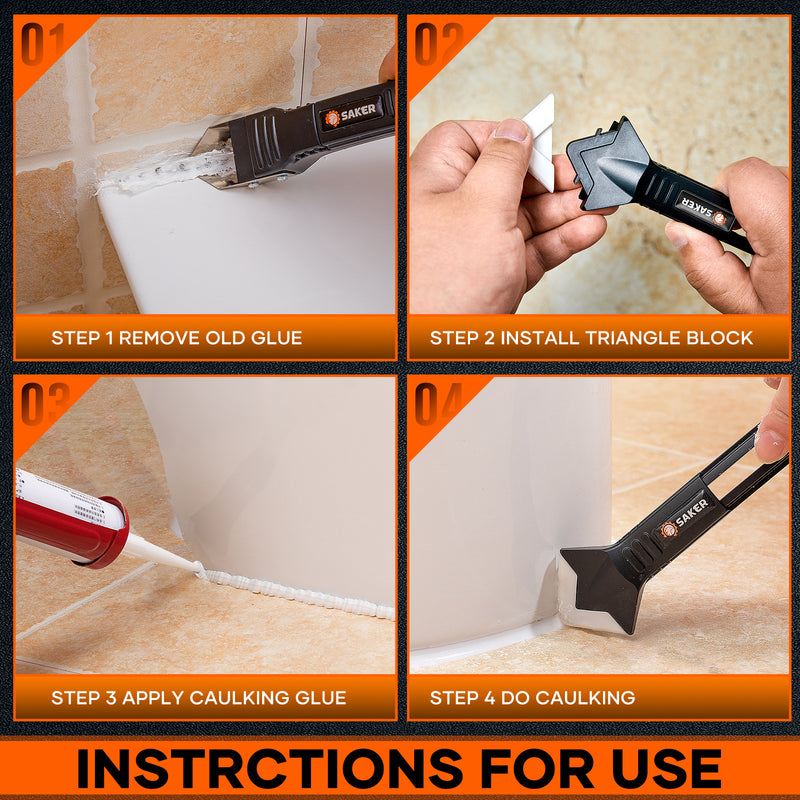 01
SAKER
STEP 1 REMOVE OLD GLUE

02
SAKER
STEP 2 INSTALL TRIANGLE BLOCK

03
STEP 3 APPLY CAULKING GLUE

04
SAKER
STEP 4 DO CAULKING

INSTRCTIONS FOR USE