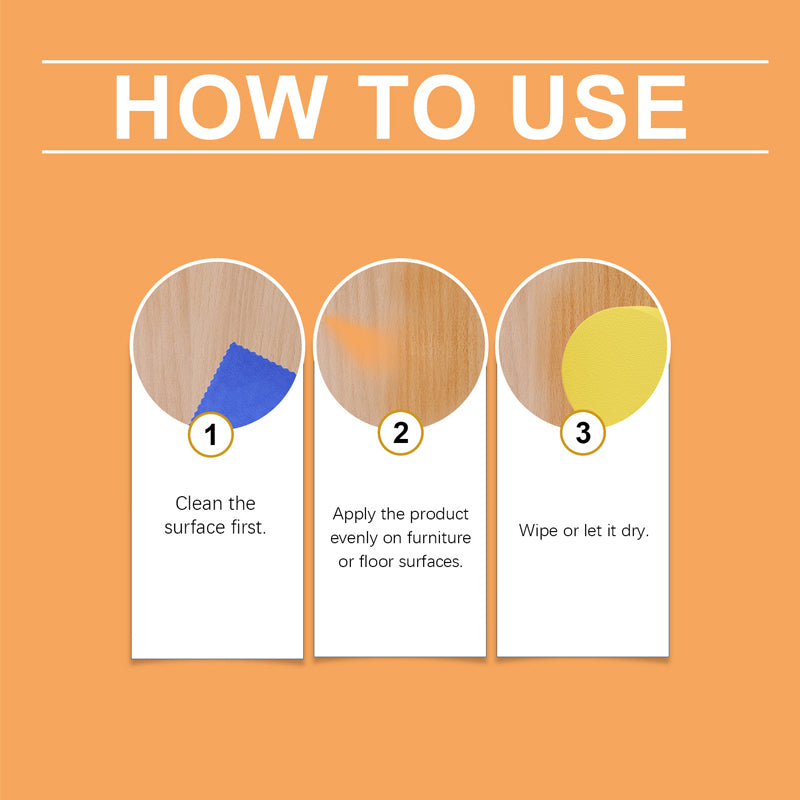 HOW TO USE

1

Clean the surface first.

2

Apply the product evenly on furniture or floor surfaces.

3

Wipe or let it dry.