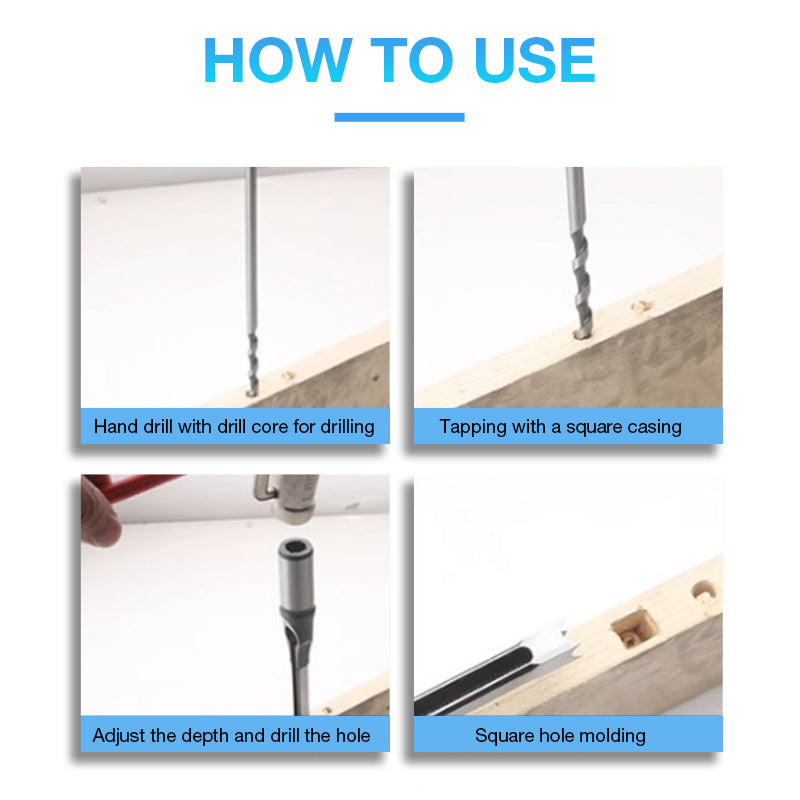 HOW TO USE

Hand drill with drill core for drilling

Tapping with a square casing

Adjust the depth and drill the hole

Square hole molding