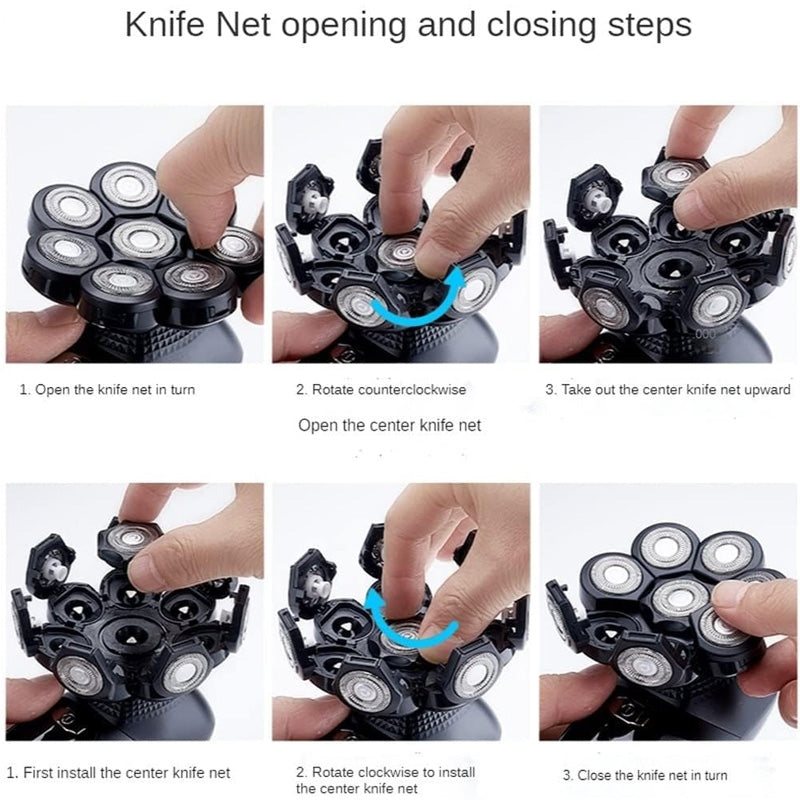 Knife Net opening and closing steps

1. Open the knife net in turn

2. Rotate counterclockwise

3. Take out the center knife net upward

Open the center knife net

1. First install the center knife net

2. Rotate clockwise to install the center knife net

3. Close the knife net in turn