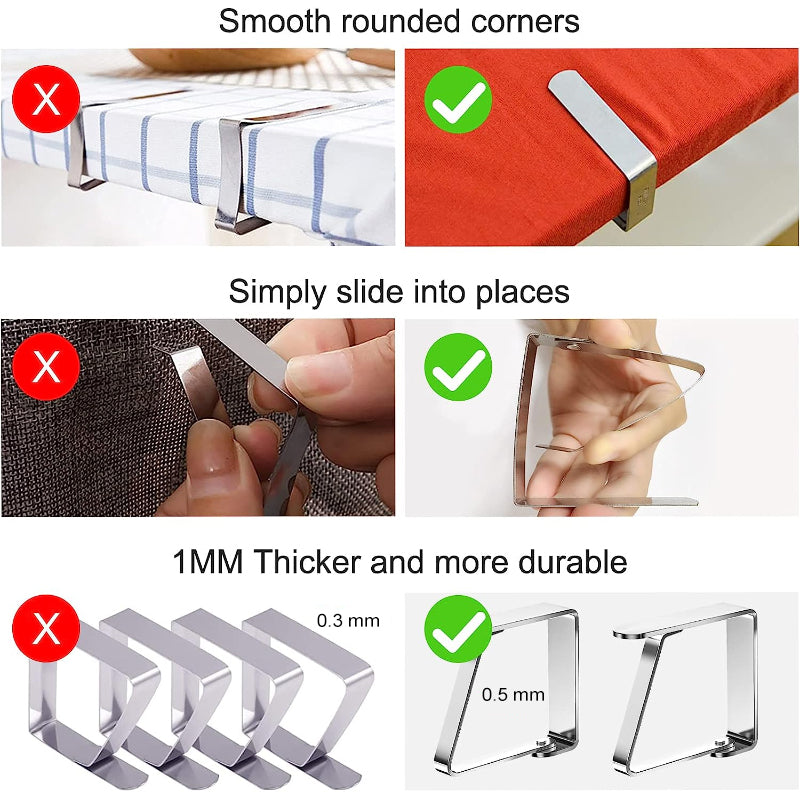 Smooth rounded corners

X

Simply slide into places

X

1MM Thicker and more durable

X

0.3 mm

0.5 mm