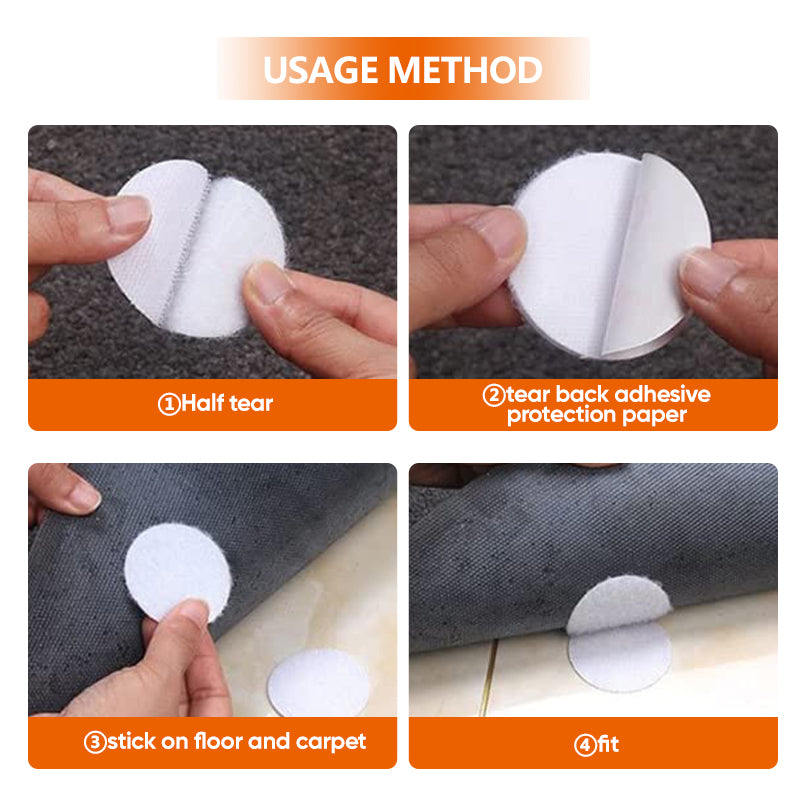 USAGE METHOD

①Half tear

②tear back adhesive protection paper

③stick on floor and carpet

④fit