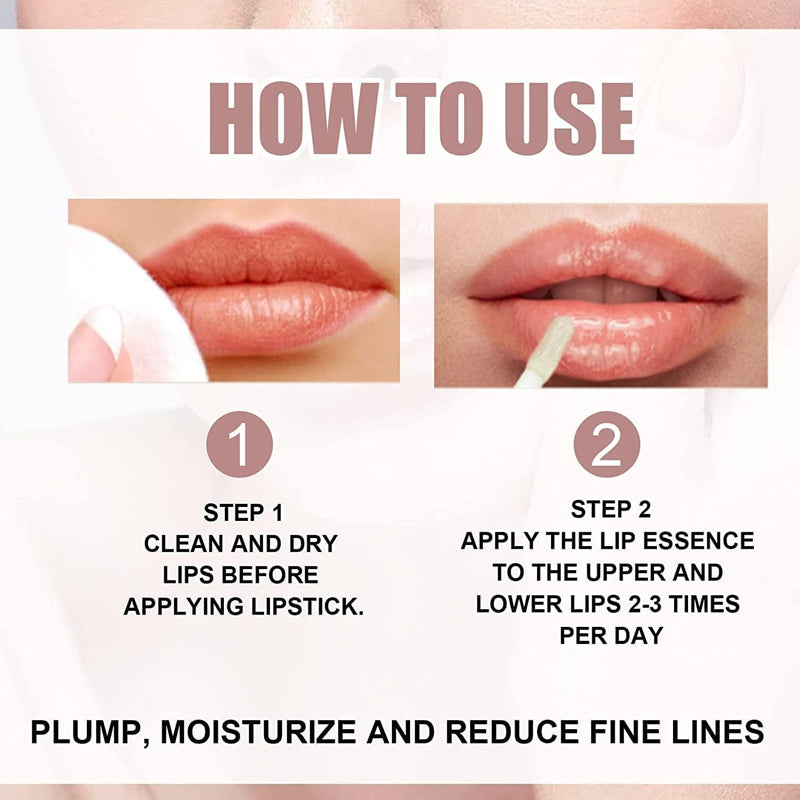 HOW TO USE

1

STEP 1
CLEAN AND DRY LIPS BEFORE APPLYING LIPSTICK.

2

STEP 2
APPLY THE LIP ESSENCE TO THE UPPER AND LOWER LIPS 2-3 TIMES PER DAY

PLUMP, MOISTURIZE AND REDUCE FINE LINES