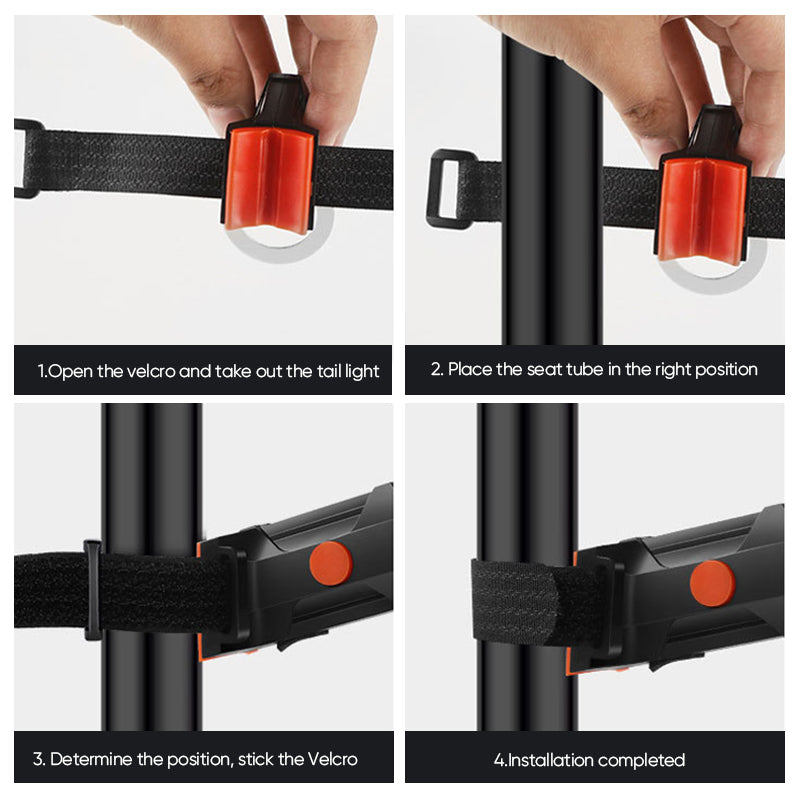 1.Open the velcro and take out the tail light

2. Place the seat tube in the right position

3. Determine the position, stick the Velcro

4.Installation completed