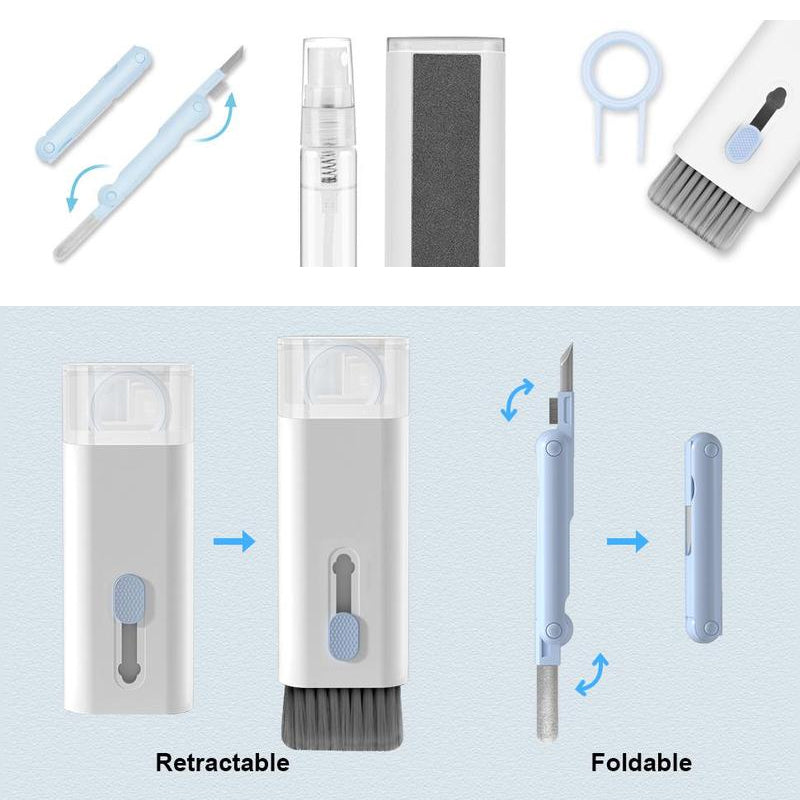 Retractable

Foldable