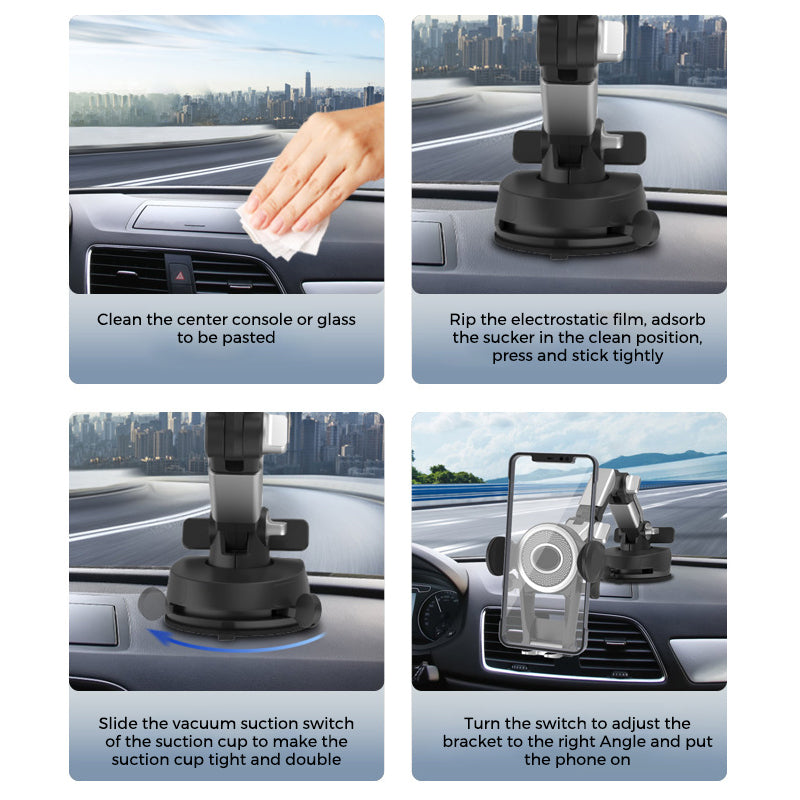 Clean the center console or glass to be pasted

Rip the electrostatic film, adsorb the sucker in the clean position, press and stick tightly

Slide the vacuum suction switch of the suction cup to make the suction cup tight and double

Turn the switch to adjust the bracket to the right Angle and put the phone on