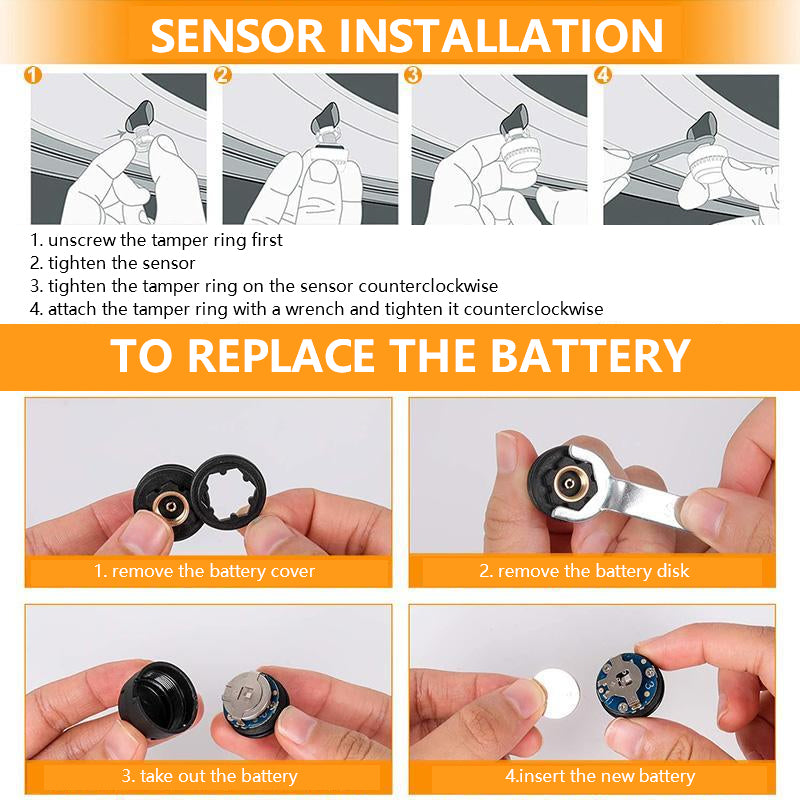 SENSOR INSTALLATION

1 2 3 4

1. unscrew the tamper ring first
2. tighten the sensor
3. tighten the tamper ring on the sensor counterclockwise
4. attach the tamper ring with a wrench and tighten it counterclockwise

TO REPLACE THE BATTERY

1. remove the battery cover

2. remove the battery disk

3. take out the battery

4.insert the new battery