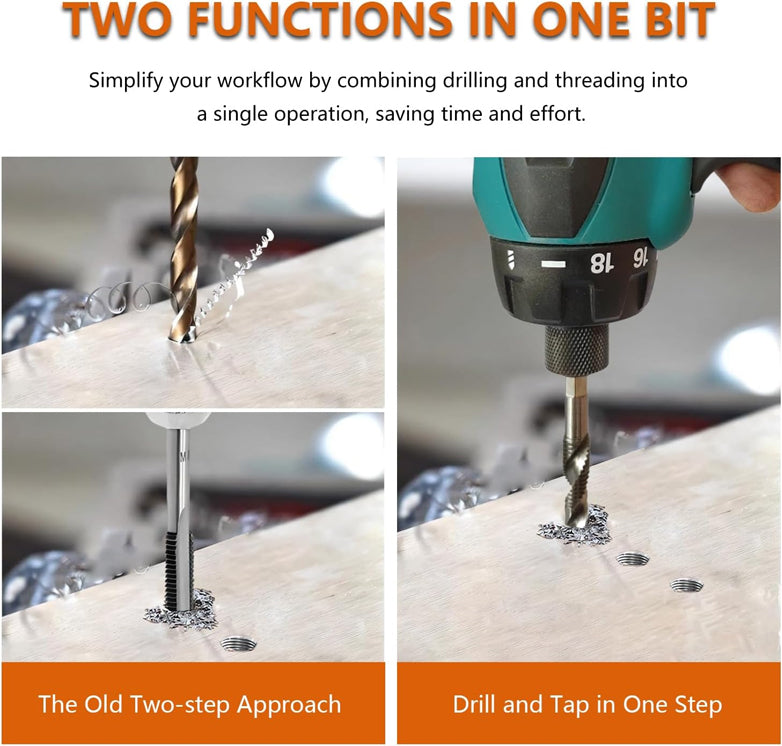 TWO FUNCTIONS IN ONE BIT

Simplify your workflow by combining drilling and threading into a single operation, saving time and effort.

18 16

The Old Two-step Approach

Drill and Tap in One Step