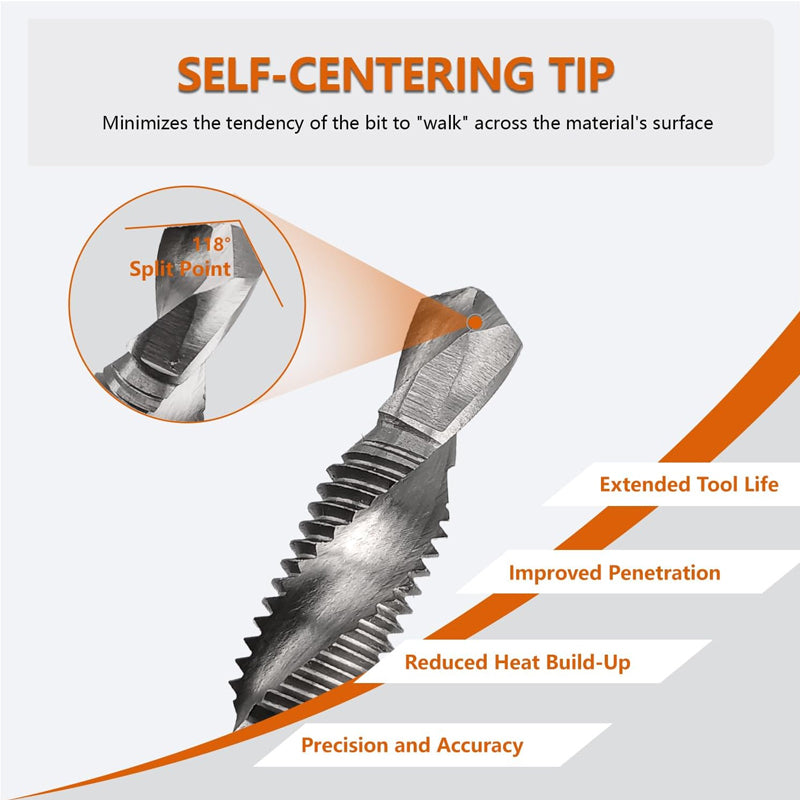 SELF-CENTERING TIP

Minimizes the tendency of the bit to "walk" across the material's surface

118°
Split Point

Extended Tool Life

Improved Penetration

Reduced Heat Build-Up

Precision and Accuracy