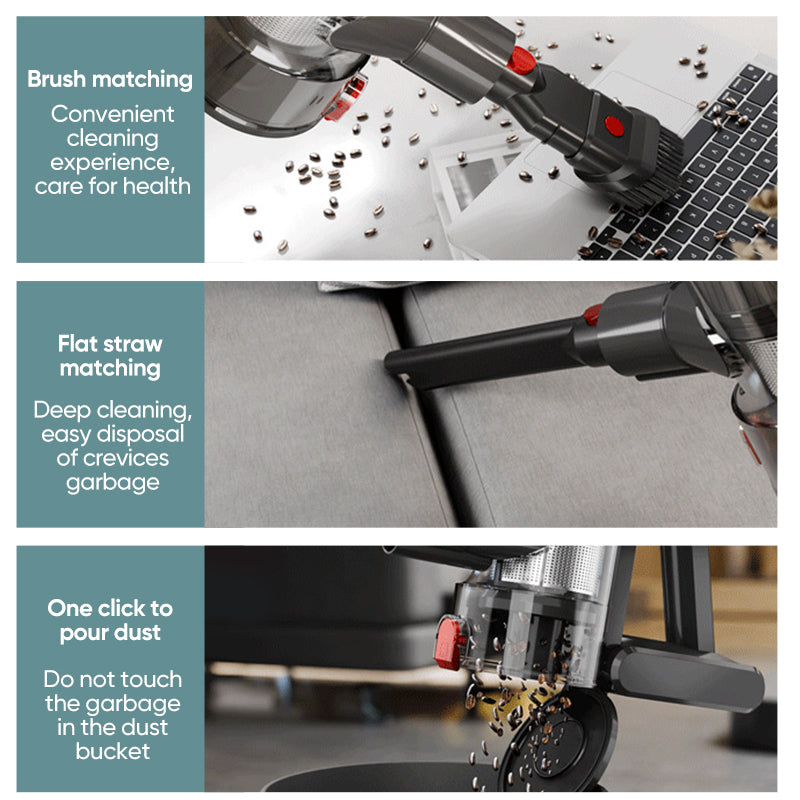 Brush matching

Convenient cleaning experience, care for health

Flat straw matching

Deep cleaning, easy disposal of crevices garbage

One click to pour dust

Do not touch the garbage in the dust bucket