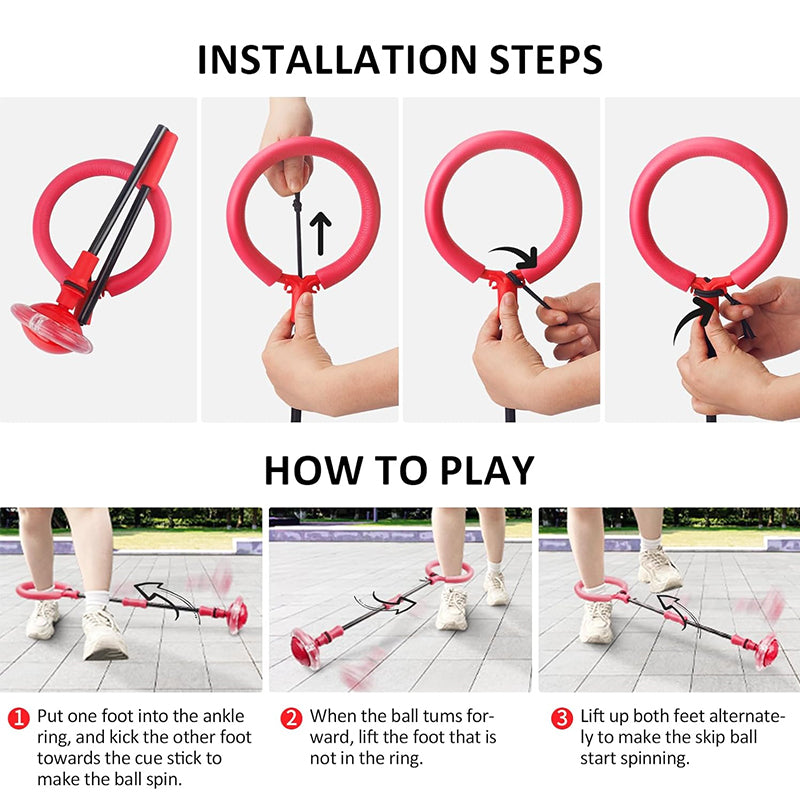 INSTALLATION STEPS

HOW TO PLAY

1 Put one foot into the ankle ring, and kick the other foot towards the cue stick to make the ball spin.

2 When the ball tums forward, lift the foot that is not in the ring.

3 Lift up both feet alternately to make the skip ball start spinning.