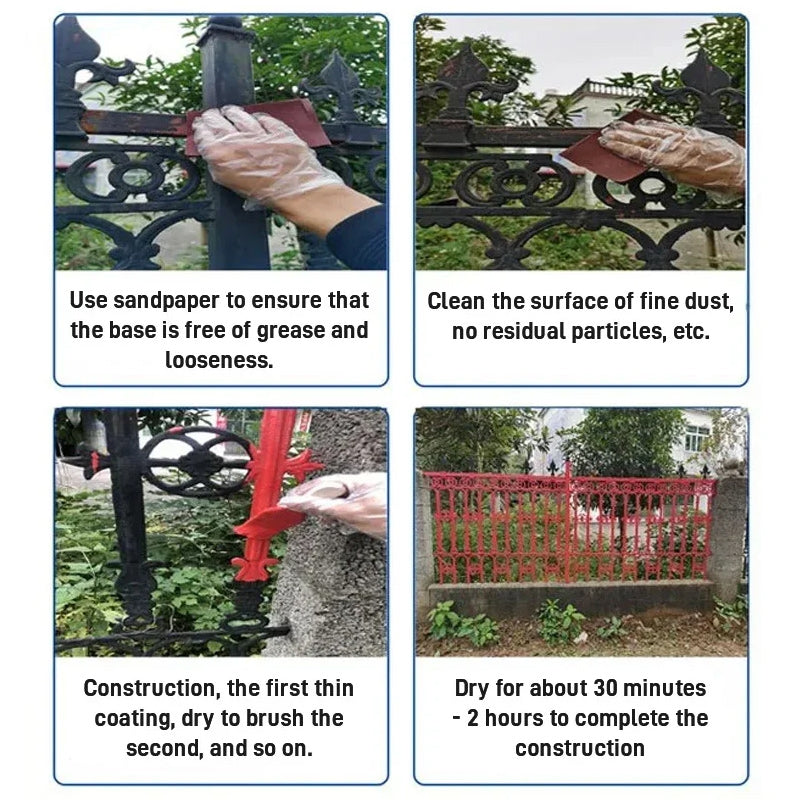 Use sandpaper to ensure that the base is free of grease and looseness.

Clean the surface of fine dust, no residual particles, etc.

Construction, the first thin coating, dry to brush the second, and so on.

Dry for about 30 minutes - 2 hours to complete the construction