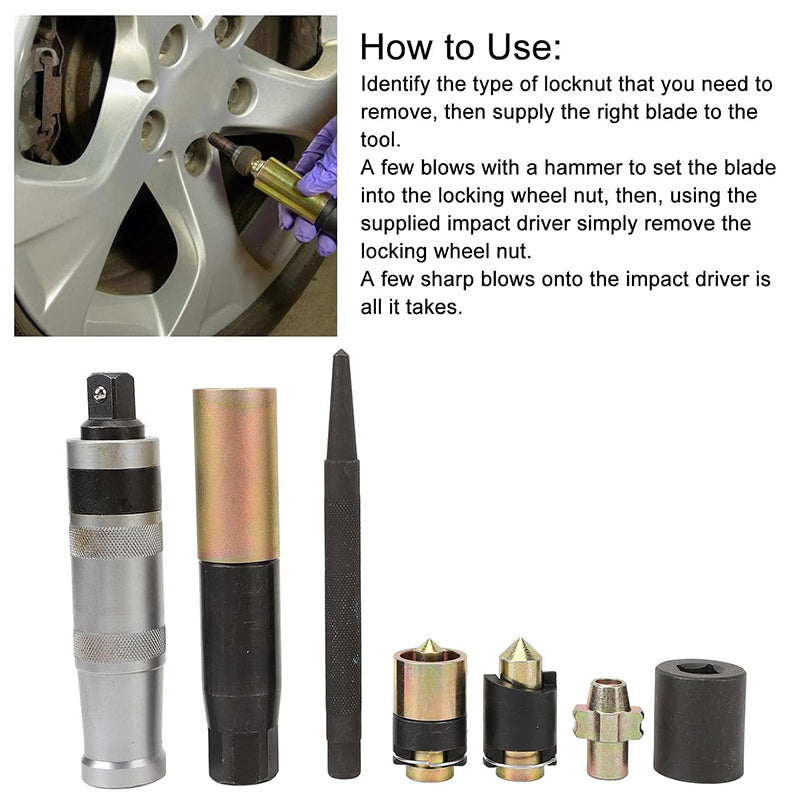 How to Use:
Identify the type of locknut that you need to remove, then supply the right blade to the tool.
A few blows with a hammer to set the blade into the locking wheel nut, then, using the supplied impact driver simply remove the locking wheel nut.
A few sharp blows onto the impact driver is all it takes.