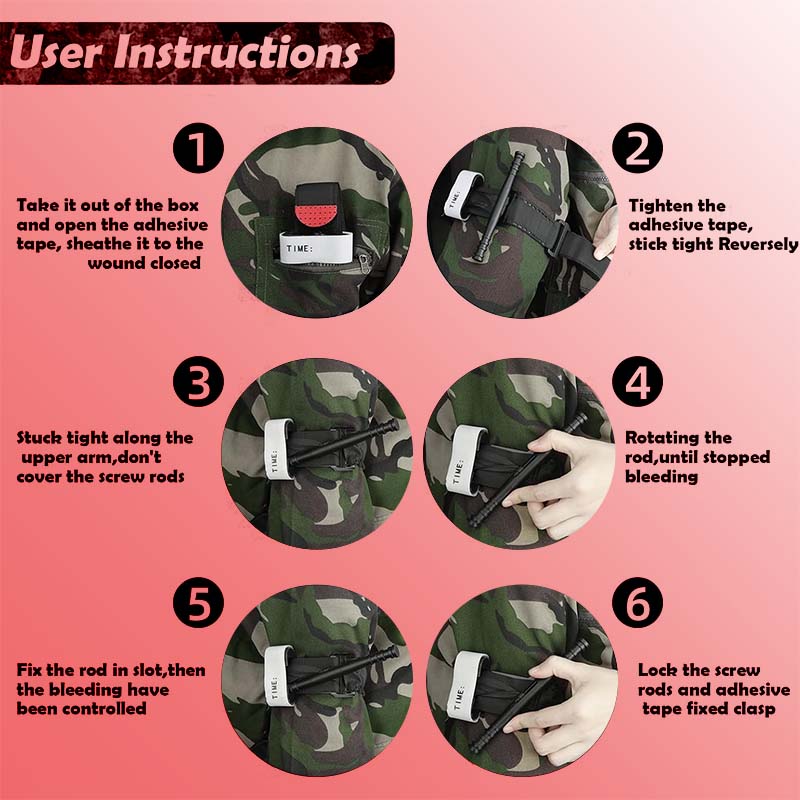 User Instructions

1

Take it out of the box and open the adhesive tape, sheathe it to the wound closed

TIME:

2

Tighten the adhesive tape, stick tight Reversely

TIME:

3

Stuck tight along the upper arm,don't cover the screw rods

TIME:

4

Rotating the rod,until stopped bleeding

TIME:

5

Fix the rod in slot,then the bleeding have been controlled

TIME:

6

Lock the screw rods and adhesive tape fixed clasp

TIME: