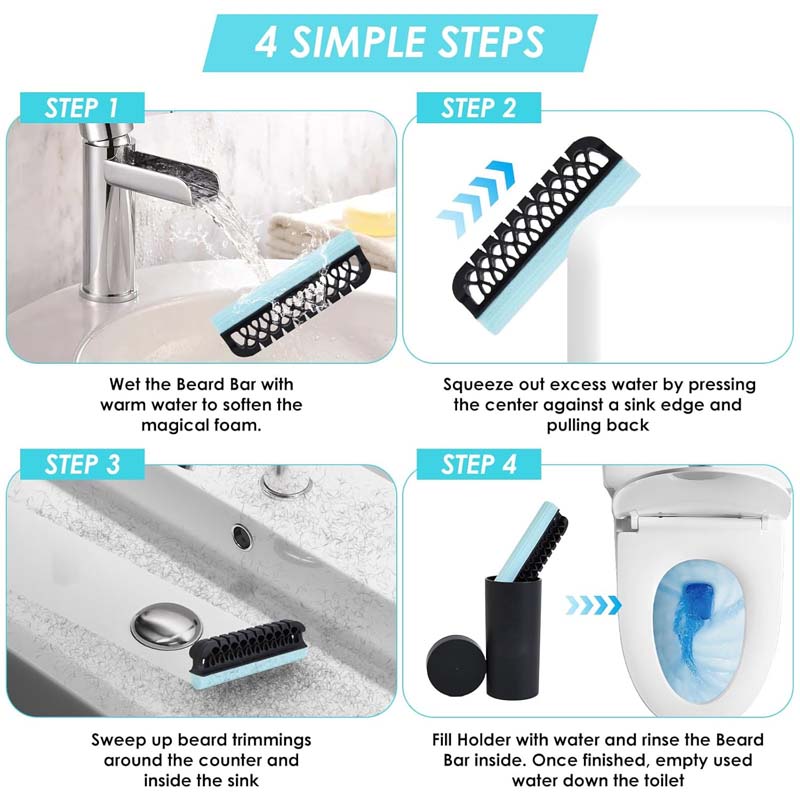 4 SIMPLE STEPS

STEP 1

Wet the Beard Bar with warm water to soften the magical foam.

STEP 2

Squeeze out excess water by pressing the center against a sink edge and pulling back

STEP 3

Sweep up beard trimmings around the counter and inside the sink

STEP 4

Fill Holder with water and rinse the Beard Bar inside. Once finished, empty used water down the toilet