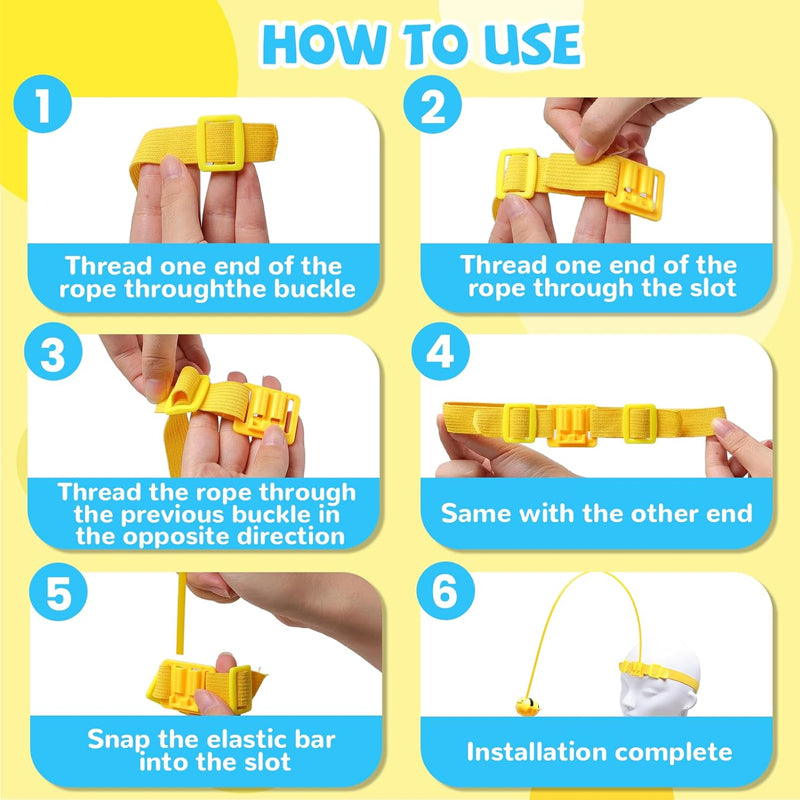 HOW TO USE

1

Thread one end of the rope throughthe buckle

2

Thread one end of the rope through the slot

3

Thread the rope through the previous buckle in the opposite direction

4

Same with the other end

5

Snap the elastic bar into the slot

6

Installation complete