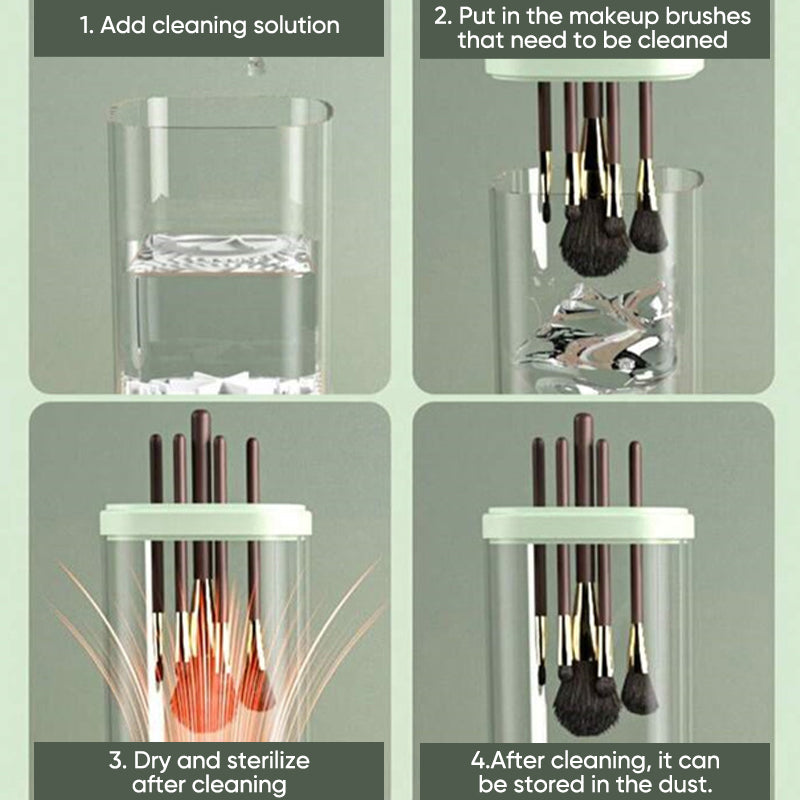 1. Add cleaning solution

2. Put in the makeup brushes that need to be cleaned

3. Dry and sterilize after cleaning

4.After cleaning, it can be stored in the dust.