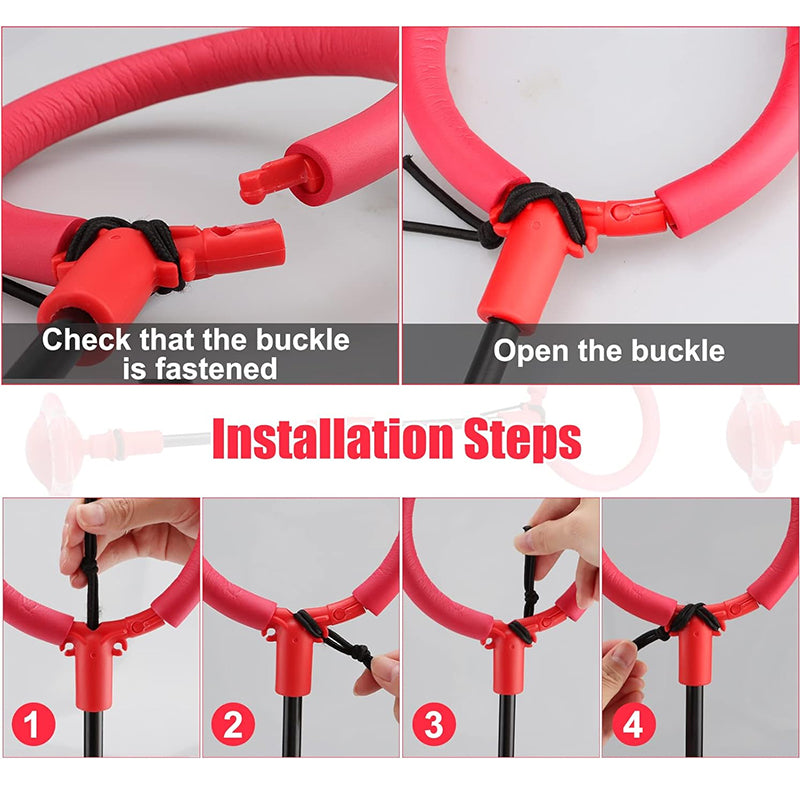 Check that the buckle is fastened

Open the buckle

Installation Steps

1

2

3

4