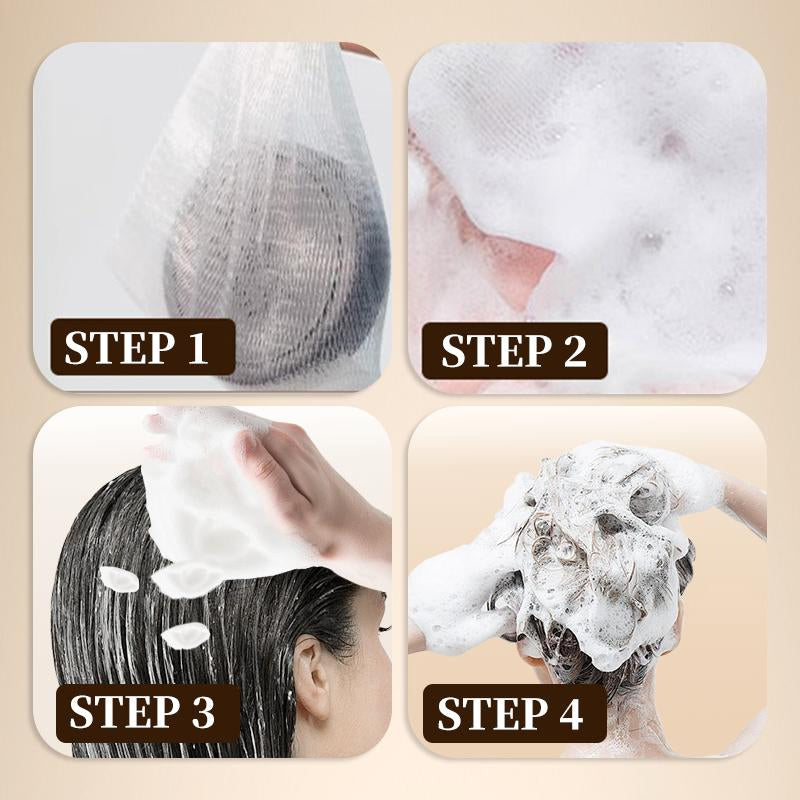 STEP 1

STEP 2

STEP 3

STEP 4