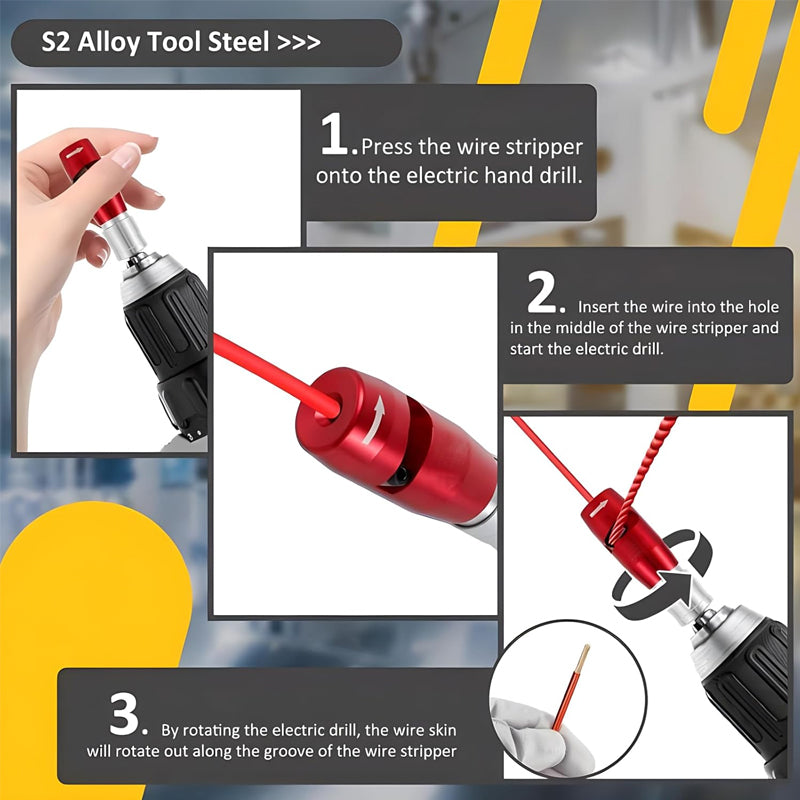 S2 Alloy Tool Steel >>>

1. Press the wire stripper onto the electric hand drill.

2. Insert the wire into the hole in the middle of the wire stripper and start the electric drill.

3. By rotating the electric drill, the wire skin will rotate out along the groove of the wire stripper