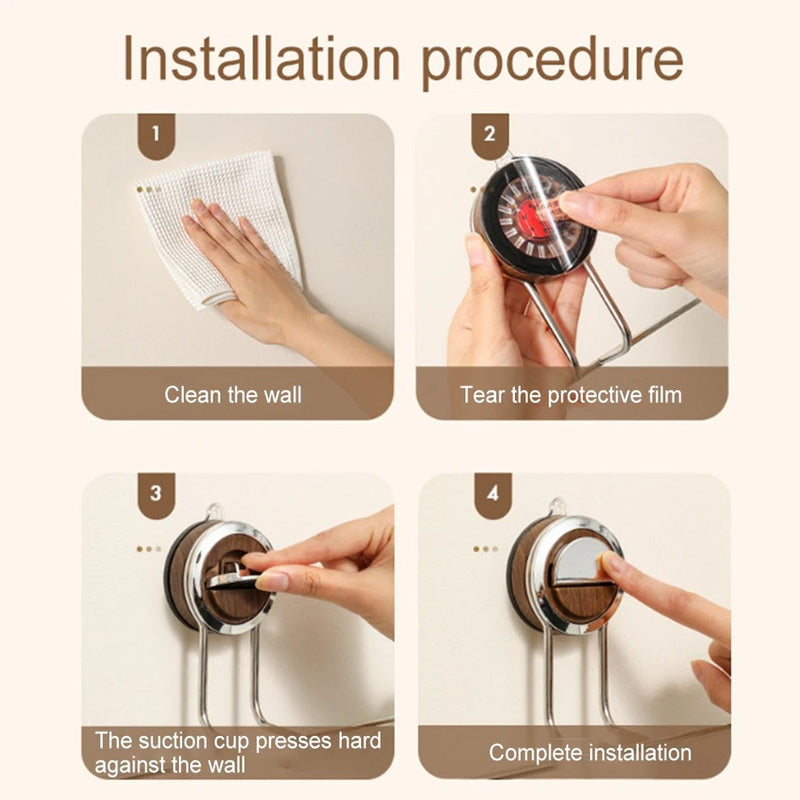 Installation procedure

1

Clean the wall

2

Tear the protective film

3

The suction cup presses hard against the wall

4

Complete installation