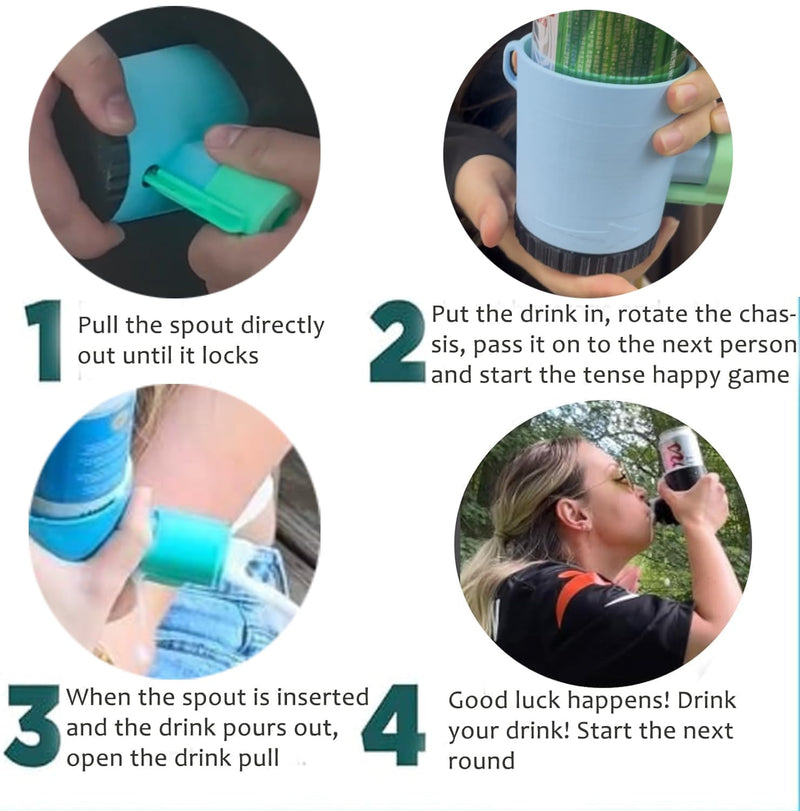 1 Pull the spout directly out until it locks

2 Put the drink in, rotate the chassis, pass it on to the next person and start the tense happy game

3 When the spout is inserted and the drink pours out, open the drink pull

4 Good luck happens! Drink your drink! Start the next round