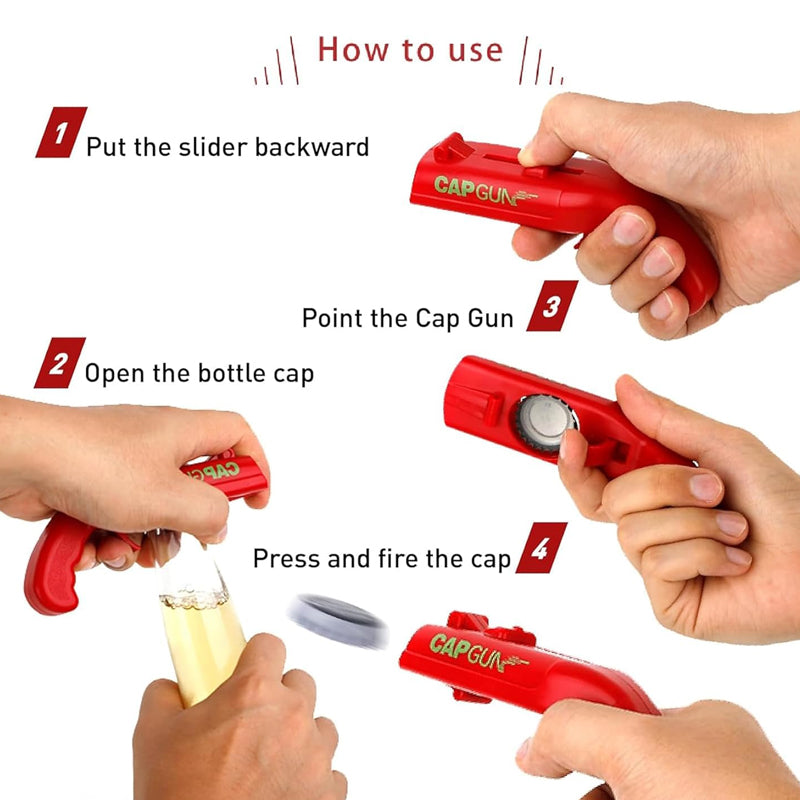 How to use

1 Put the slider backward

CAPGUN

Point the Cap Gun 3

2 Open the bottle cap

CAPGUN

Press and fire the cap 4

CAPGUN