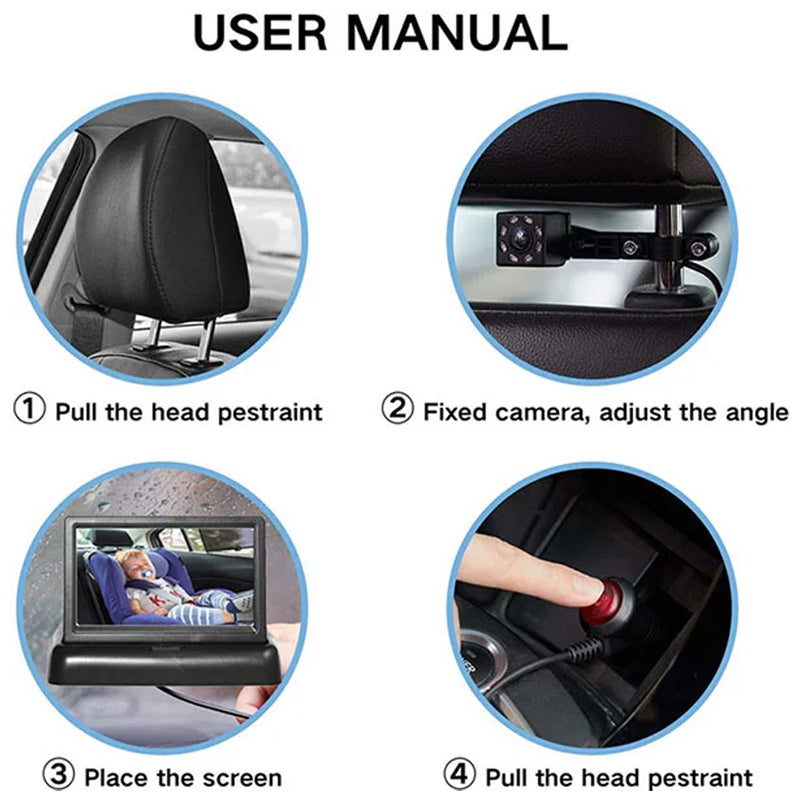 USER MANUAL

① Pull the head pestraint

② Fixed camera, adjust the angle

③ Place the screen

④ Pull the head pestraint