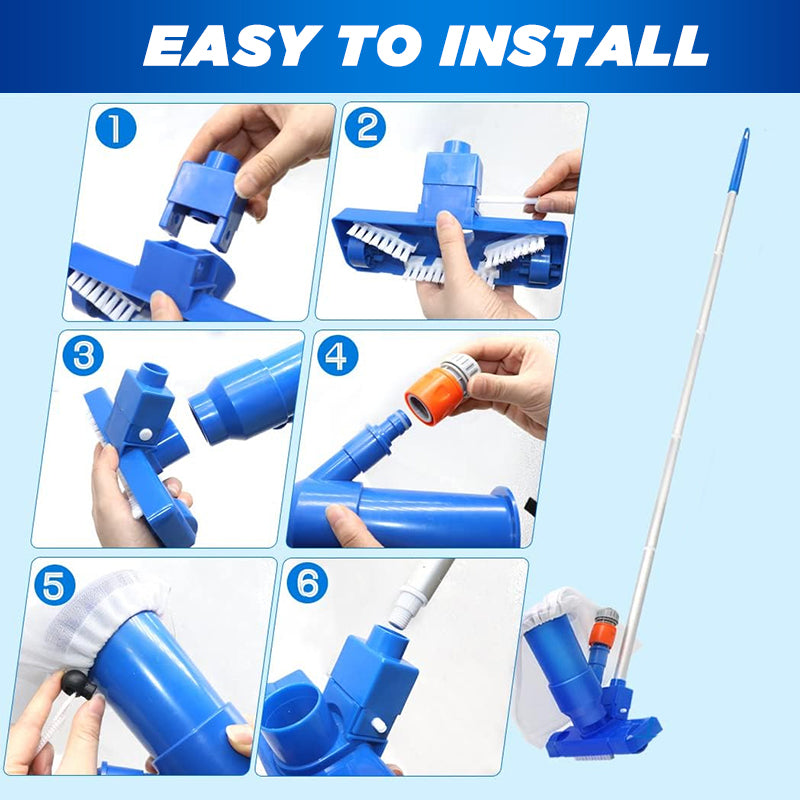 EASY TO INSTALL

1

2

3

4

5

6