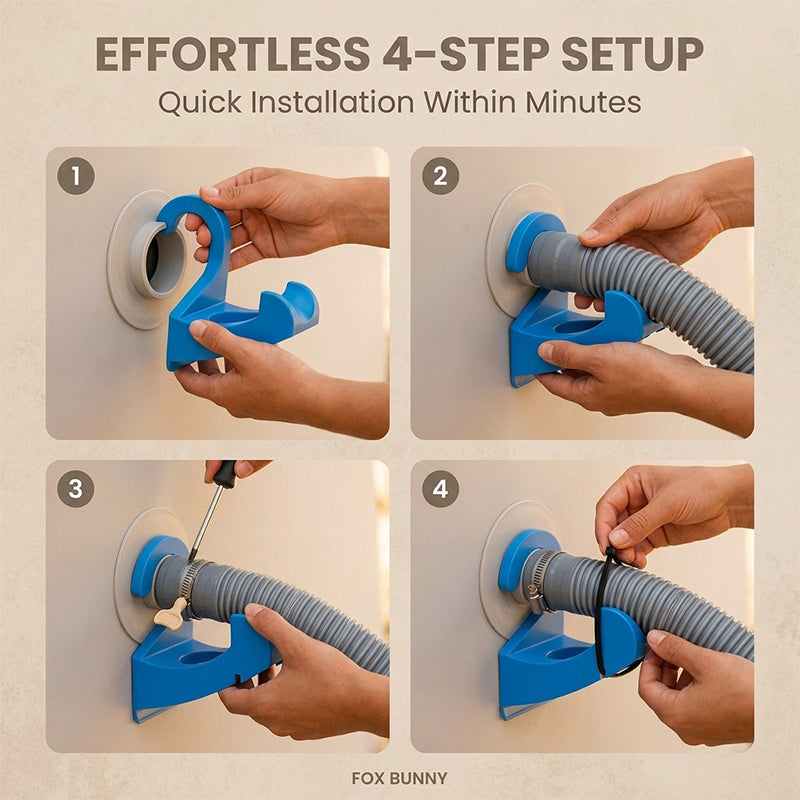 EFFORTLESS 4-STEP SETUP
Quick Installation Within Minutes

1

2

3

4

FOX BUNNY