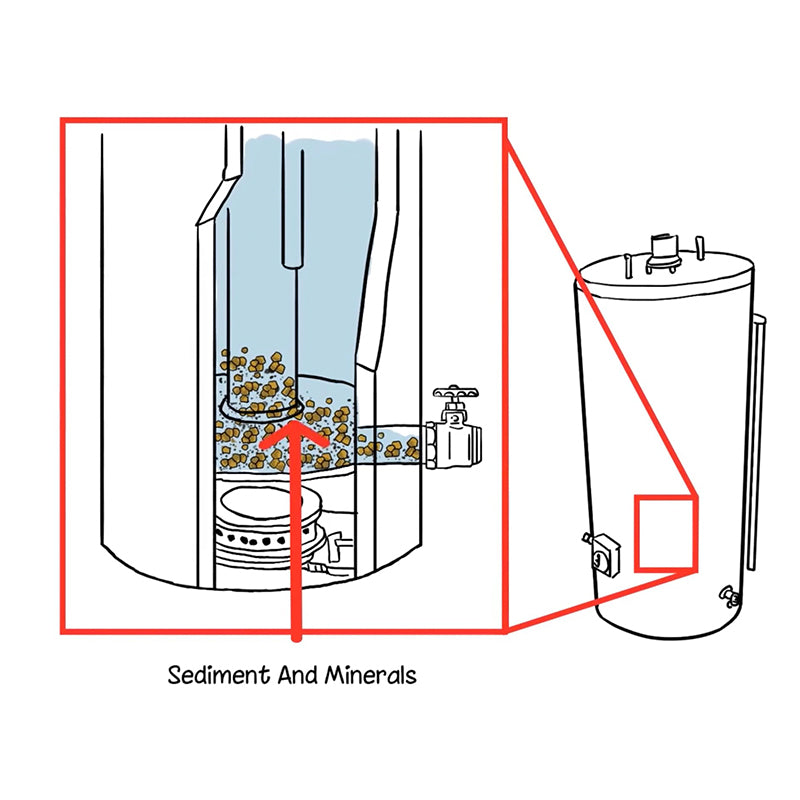 Sediment And Minerals