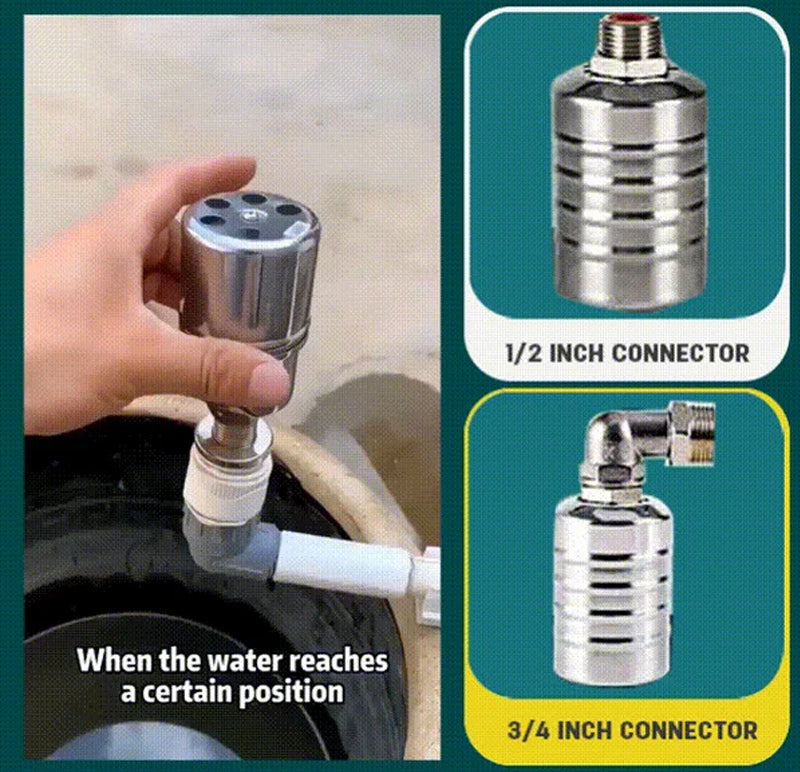 When the water reaches a certain position

1/2 INCH CONNECTOR

3/4 INCH CONNECTOR