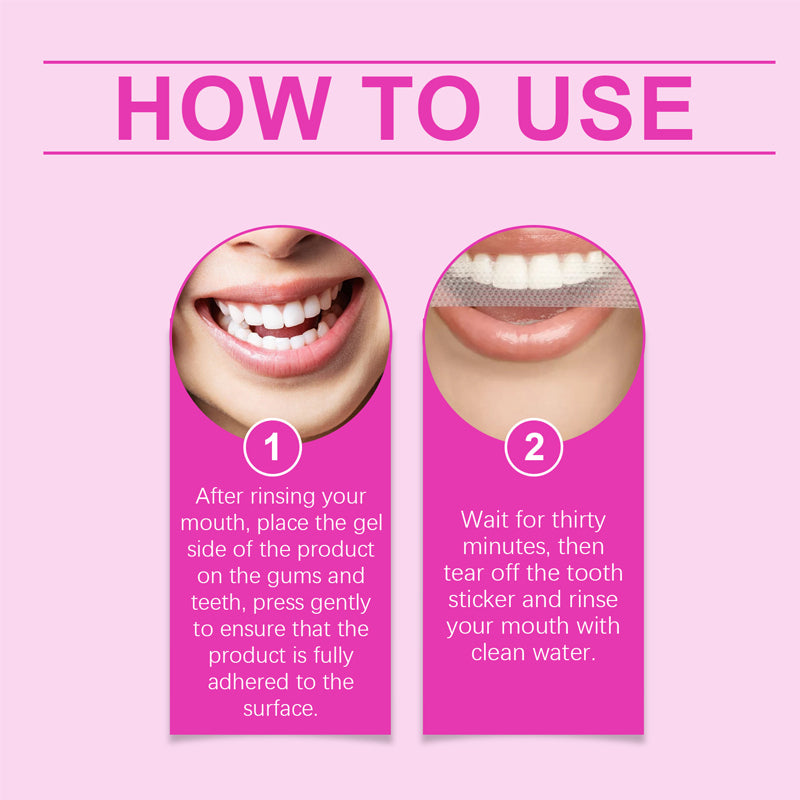 HOW TO USE

1

After rinsing your mouth, place the gel side of the product on the gums and teeth, press gently to ensure that the product is fully adhered to the surface.

2

Wait for thirty minutes, then tear off the tooth sticker and rinse your mouth with clean water.