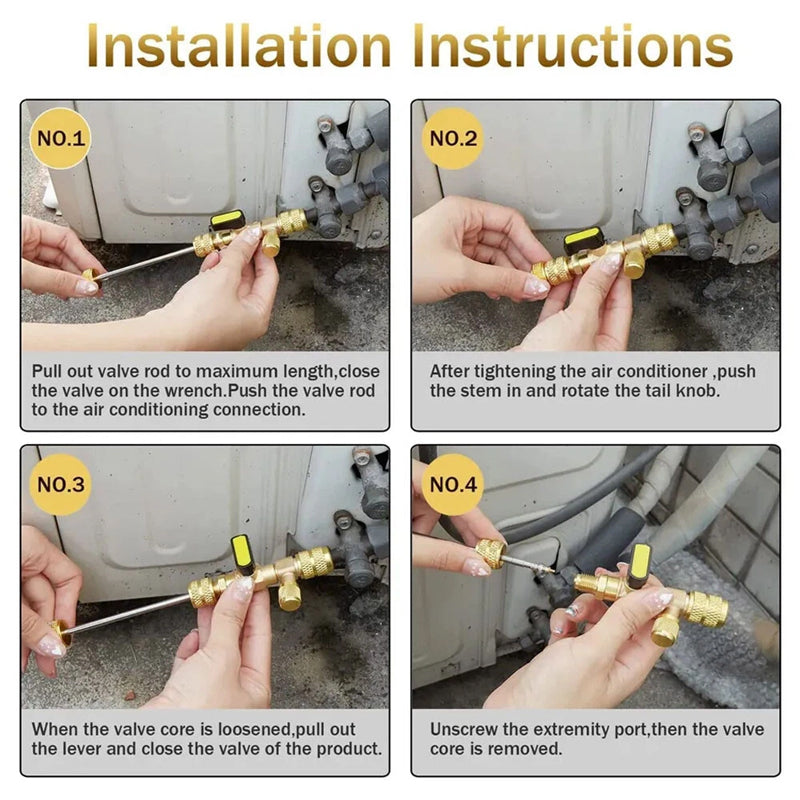 Installation Instructions

NO.1

Pull out valve rod to maximum length,close the valve on the wrench.Push the valve rod to the air conditioning connection.

NO.2

After tightening the air conditioner ,push the stem in and rotate the tail knob.

NO.3

When the valve core is loosened,pull out the lever and close the valve of the product.

NO.4

Unscrew the extremity port,then the valve core is removed.