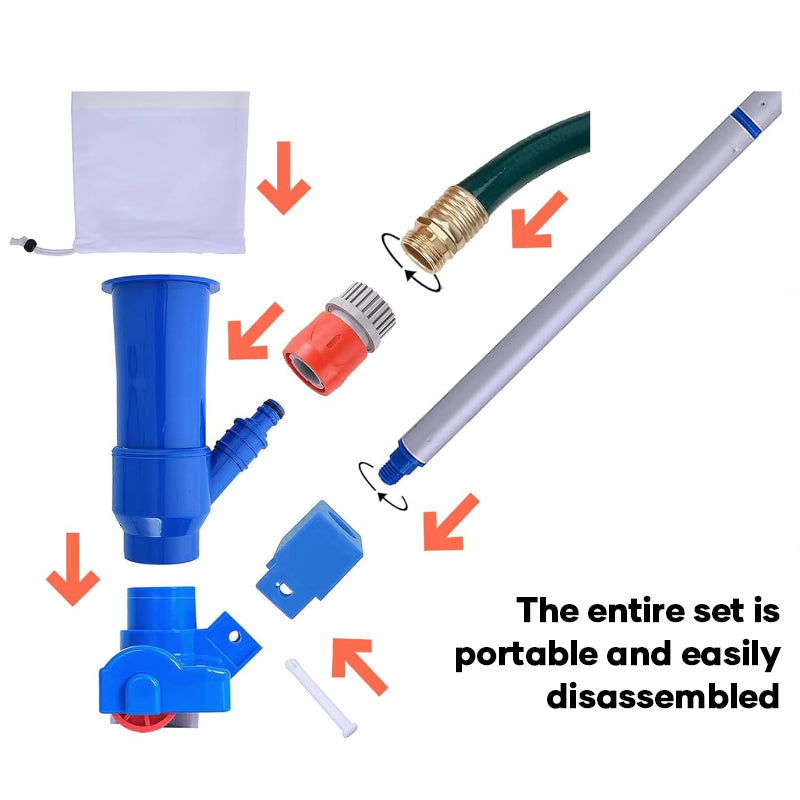 The entire set is portable and easily disassembled