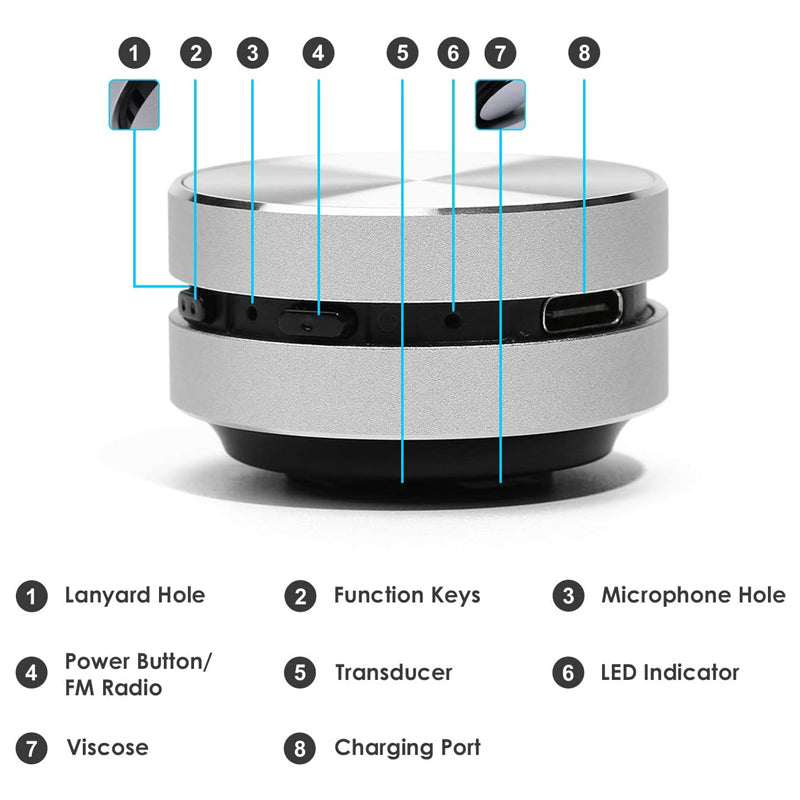 1 2 3 4 5 6 7 8

1 Lanyard Hole
2 Function Keys
3 Microphone Hole

4 Power Button/ FM Radio
5 Transducer
6 LED Indicator

7 Viscose
8 Charging Port