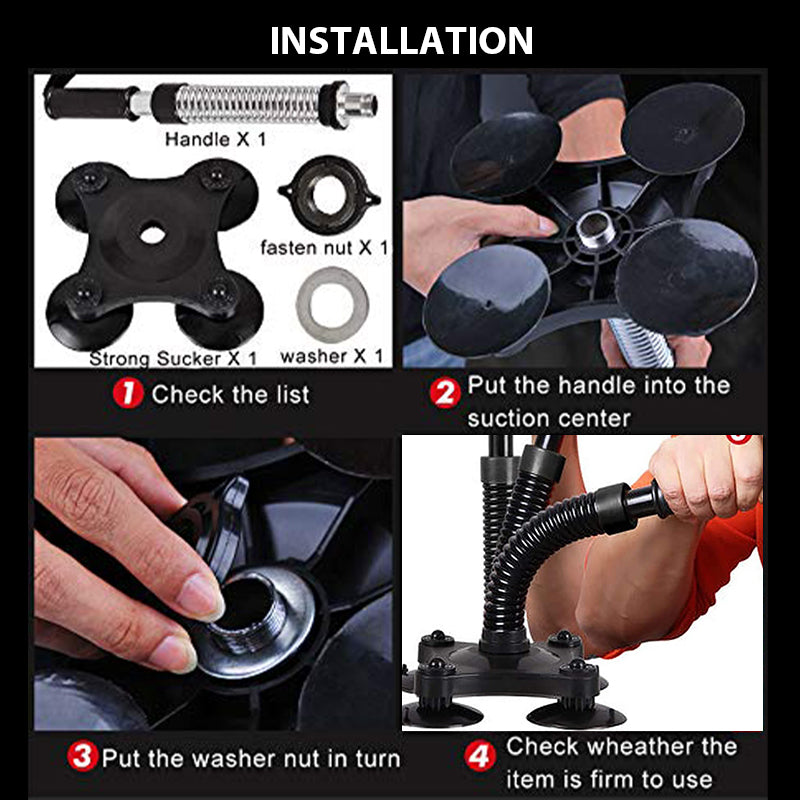 INSTALLATION

Handle X 1

fasten nut X 1

Strong Sucker X 1

washer X 1

1 Check the list

2 Put the handle into the suction center

3 Put the washer nut in turn

4 Check wheather the item is firm to use