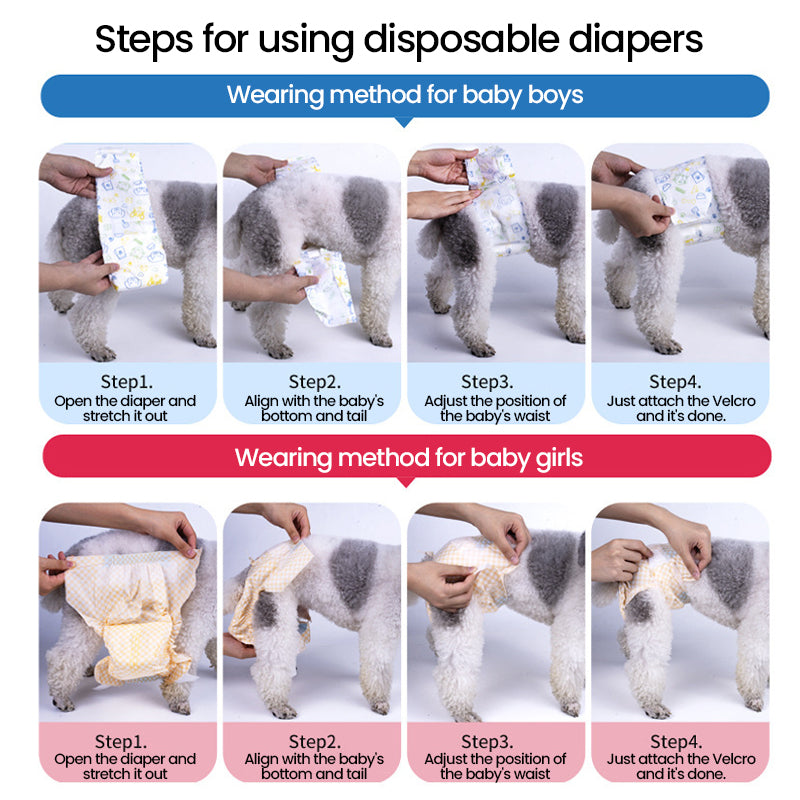 Steps for using disposable diapers

Wearing method for baby boys

Step1.
Open the diaper and stretch it out

Step2.
Align with the baby's bottom and tail

Step3.
Adjust the position of the baby's waist

Step4.
Just attach the Velcro and it's done.

Wearing method for baby girls

Step1.
Open the diaper and stretch it out

Step2.
Align with the baby's bottom and tail

Step3.
Adjust the position of the baby's waist

Step4.
Just attach the Velcro and it's done.