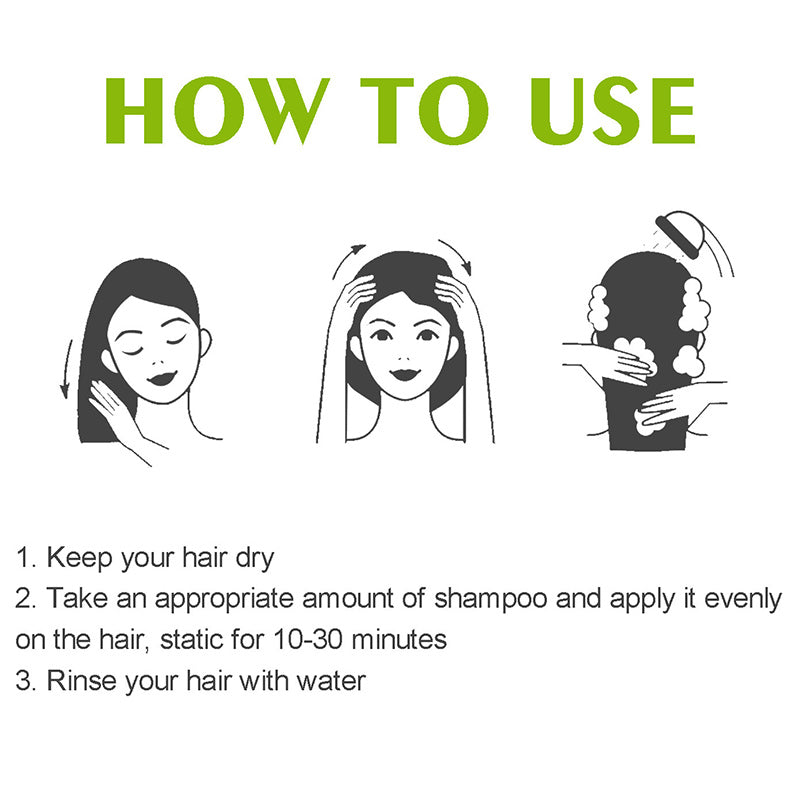 HOW TO USE

1. Keep your hair dry
2. Take an appropriate amount of shampoo and apply it evenly on the hair, static for 10-30 minutes
3. Rinse your hair with water