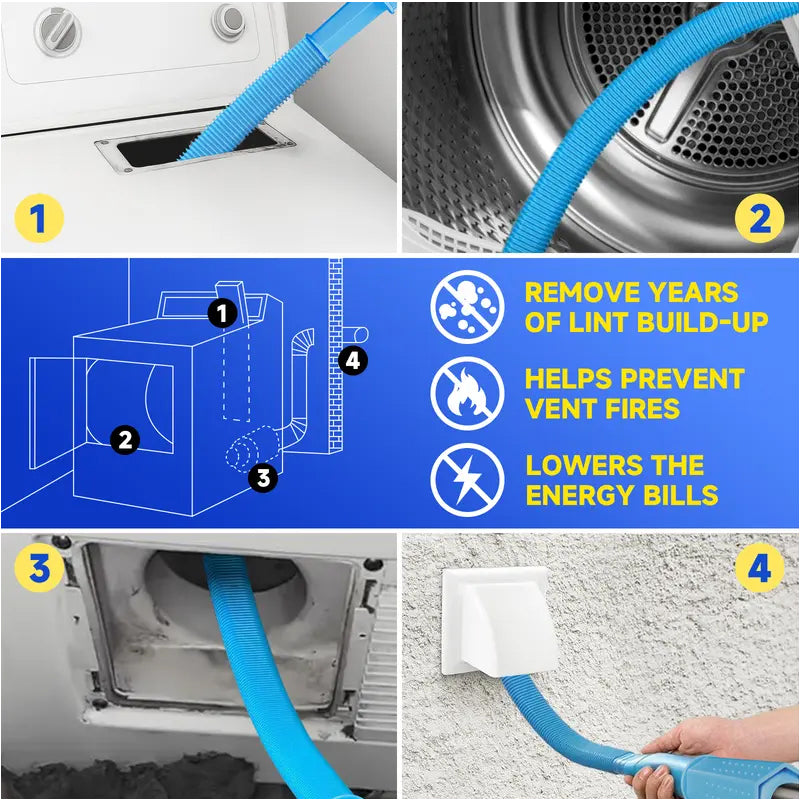 1

2

1

4

2

3

REMOVE YEARS OF LINT BUILD-UP

HELPS PREVENT VENT FIRES

LOWERS THE ENERGY BILLS

3

4