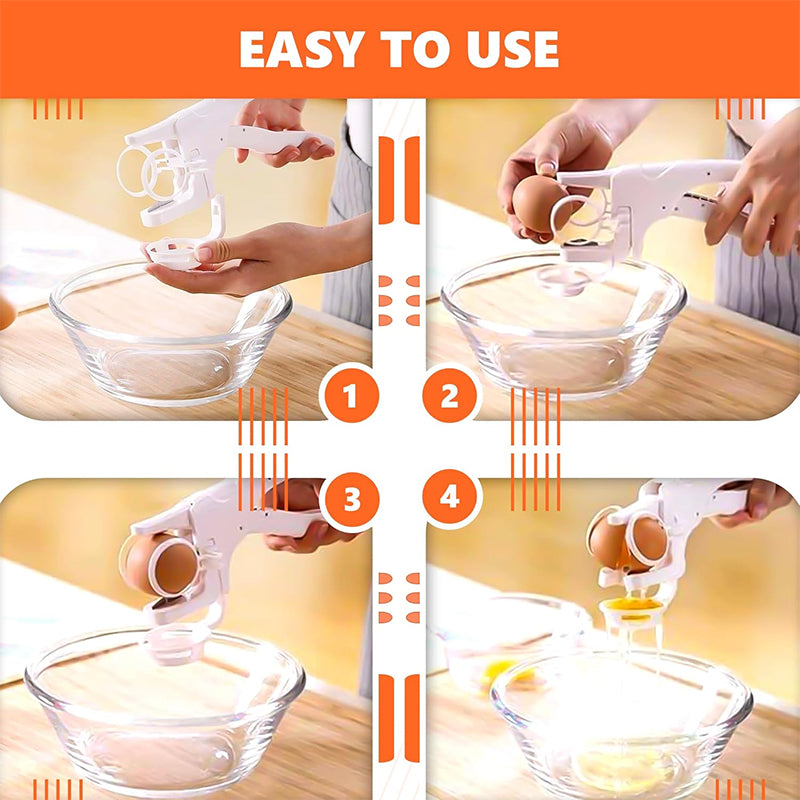 EASY TO USE

1

2

3

4