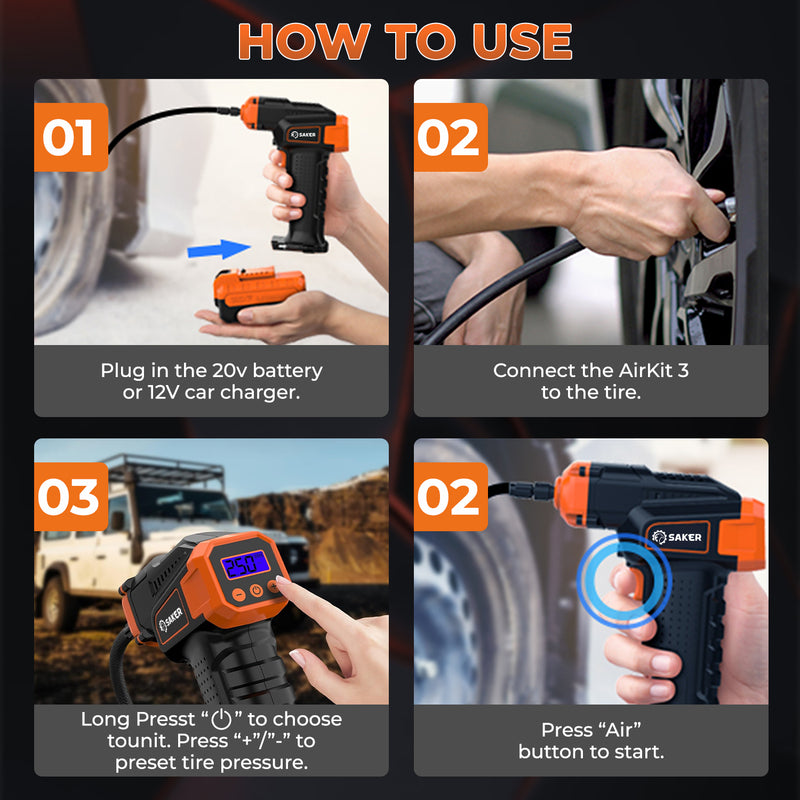 HOW TO USE

01

SAKER

Plug in the 20v battery or 12V car charger.

02

Connect the AirKit 3 to the tire.

03

250

SAKER

Long Presst “⏻” to choose tounit. Press “+”/”-” to preset tire pressure.

02

SAKER

Press “Air” button to start.