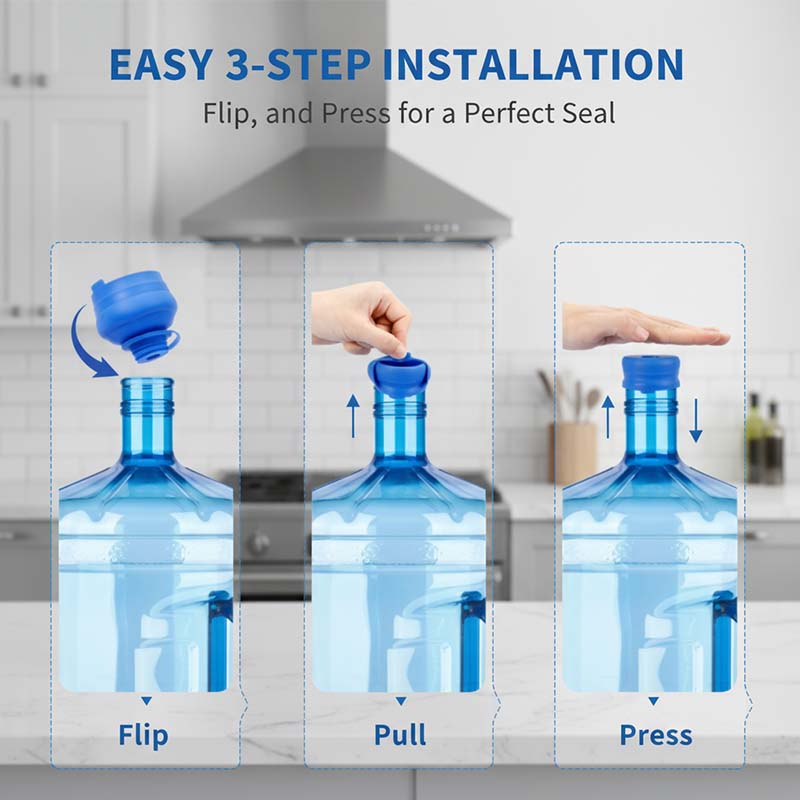 EASY 3-STEP INSTALLATION

Flip, and Press for a Perfect Seal

Flip

Pull

Press