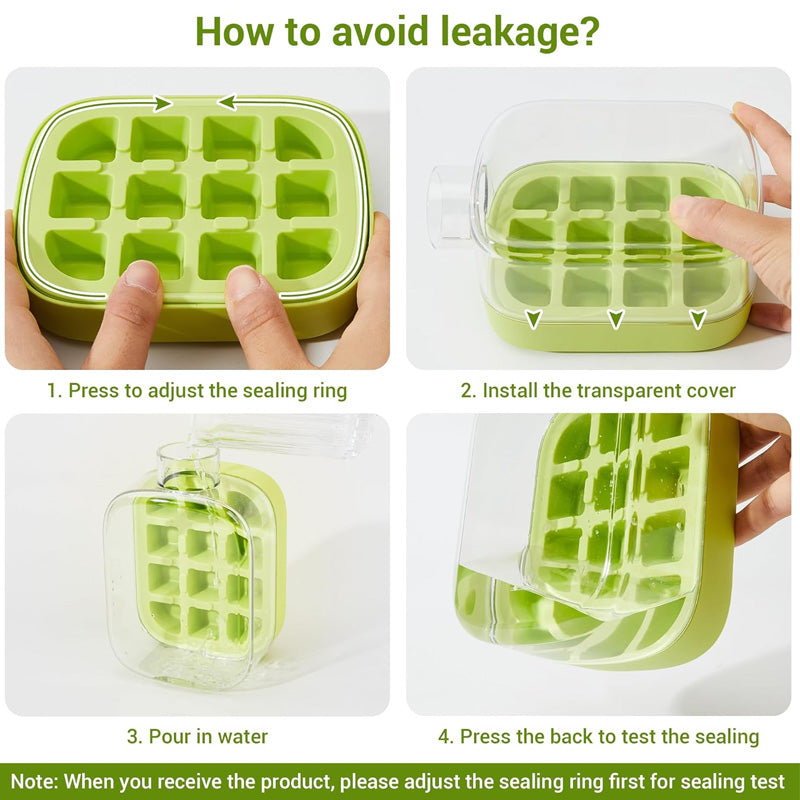 How to avoid leakage?

1. Press to adjust the sealing ring

2. Install the transparent cover

3. Pour in water

4. Press the back to test the sealing

Note: When you receive the product, please adjust the sealing ring first for sealing test