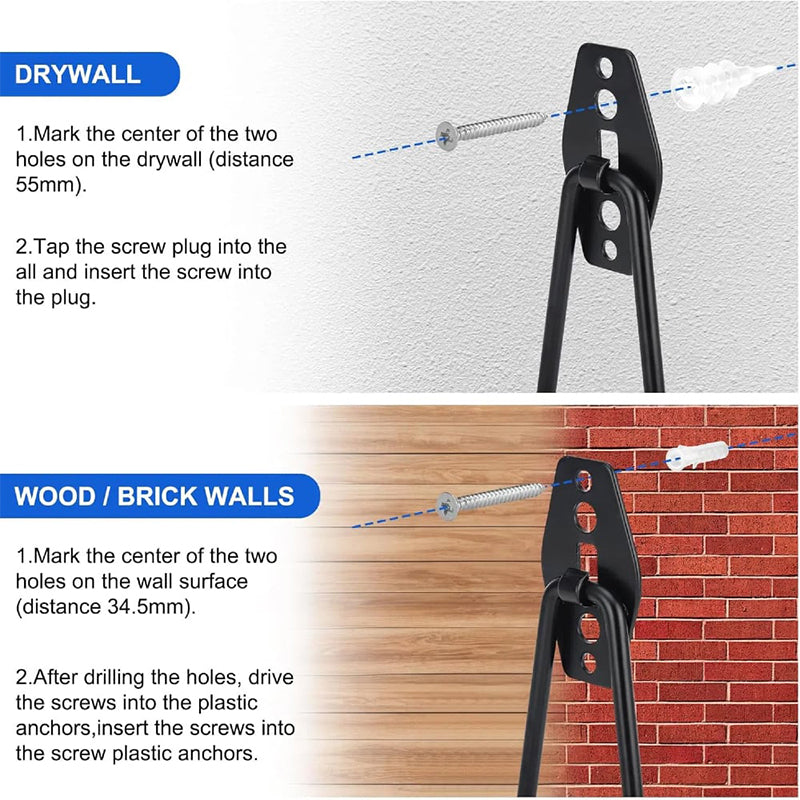 DRYWALL

1.Mark the center of the two holes on the drywall (distance 55mm).

2.Tap the screw plug into the all and insert the screw into the plug.

WOOD / BRICK WALLS

1.Mark the center of the two holes on the wall surface (distance 34.5mm).

2.After drilling the holes, drive the screws into the plastic anchors,insert the screws into the screw plastic anchors.