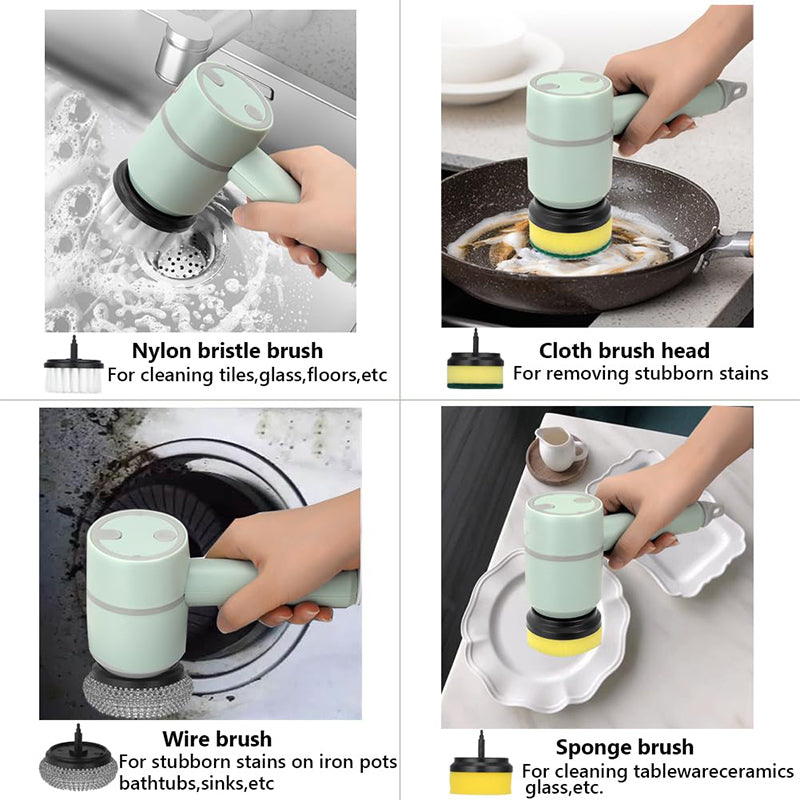 Nylon bristle brush
For cleaning tiles,glass,floors,etc

Cloth brush head
For removing stubborn stains

Wire brush
For stubborn stains on iron pots bathtubs,sinks,etc

Sponge brush
For cleaning tablewareceramics glass,etc.