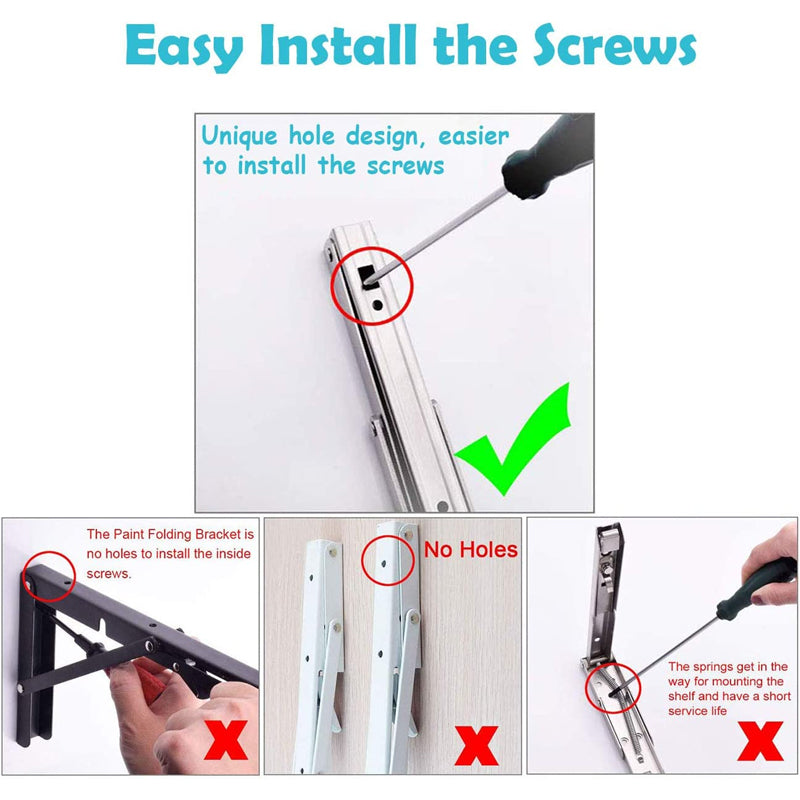 Easy Install the Screws

Unique hole design, easier to install the screws

The Paint Folding Bracket is no holes to install the inside screws.

X

No Holes

X

The springs get in the way for mounting the shelf and have a short service life

X