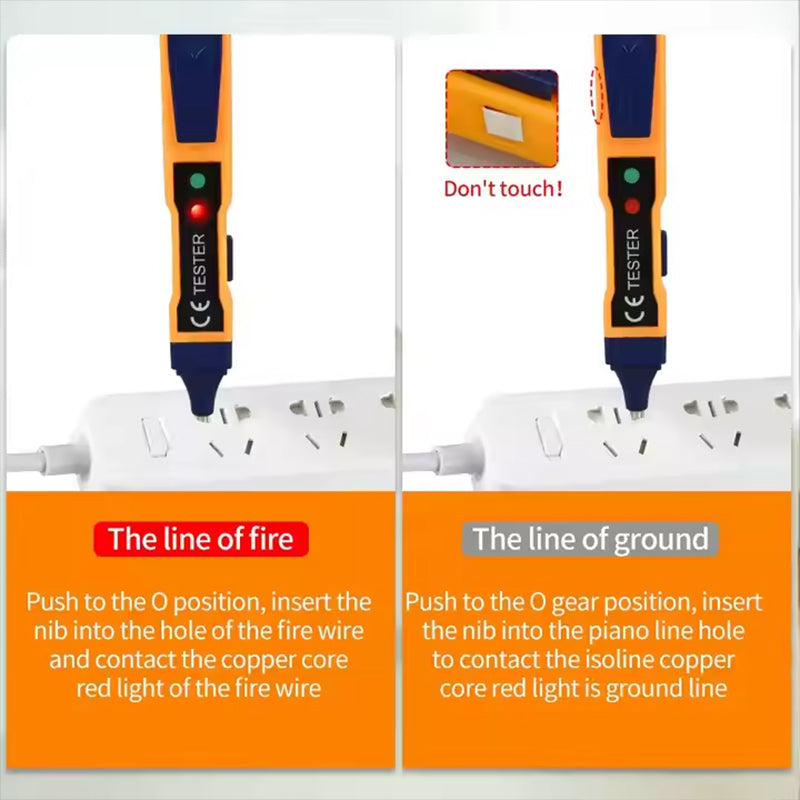 CE TESTER

The line of fire

Push to the O position, insert the nib into the hole of the fire wire and contact the copper core red light of the fire wire

Don't touch!

CE TESTER

The line of ground

Push to the O gear position, insert the nib into the piano line hole to contact the isoline copper core red light is ground line